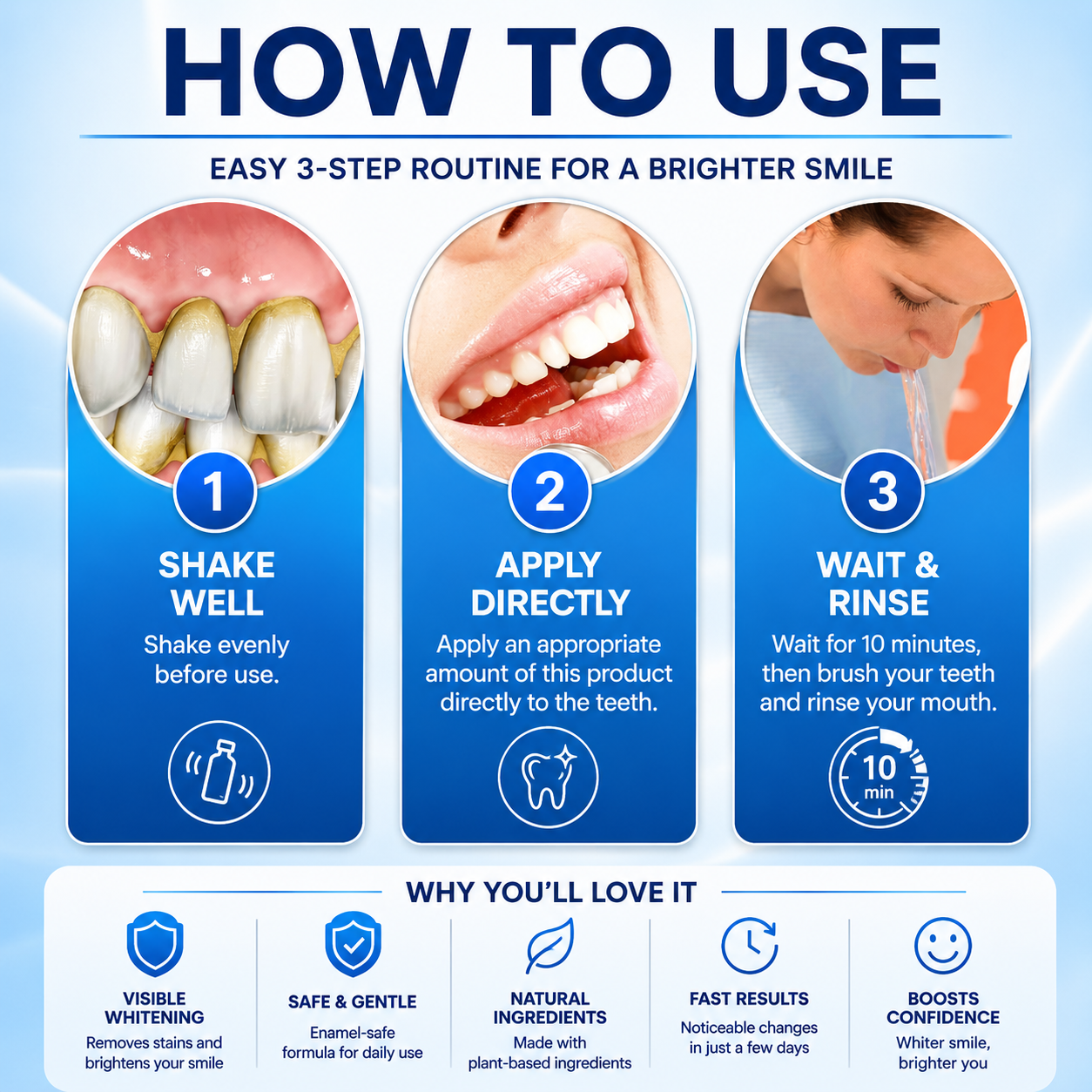 HOW TO USE

EASY 3-STEP ROUTINE FOR A BRIGHTER SMILE

1
SHAKE WELL
Shake evenly before use.

2
APPLY DIRECTLY
Apply an appropriate amount of this product directly to the teeth.

3
WAIT & RINSE
Wait for 10 minutes, then brush your teeth and rinse your mouth.

10 min

WHY YOU'LL LOVE IT

VISIBLE WHITENING
Removes stains and brightens your smile

SAFE & GENTLE
Enamel-safe formula for daily use

NATURAL INGREDIENTS
Made with plant-based ingredients

FAST RESULTS
Noticeable changes in just a few days

BOOSTS CONFIDENCE
Whiter smile, brighter you